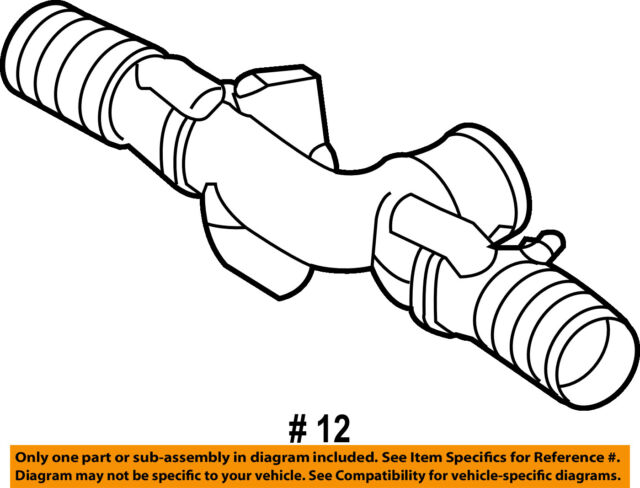 # 12

Only one part or sub-assembly in diagram included. See Item Specifics for Reference #.
Diagram may not be specific to your vehicle. See Compatibility for vehicle-specific diagrams.