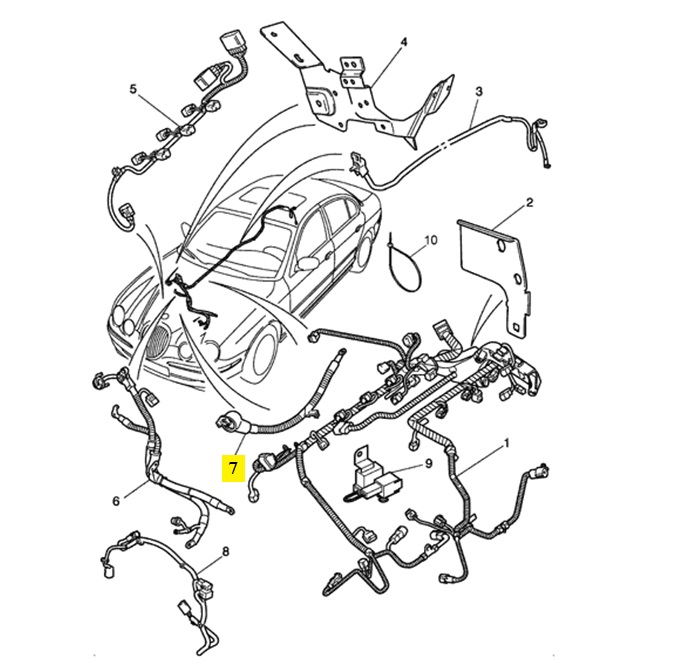 4
5
3
2
10
7
9
1
6
8