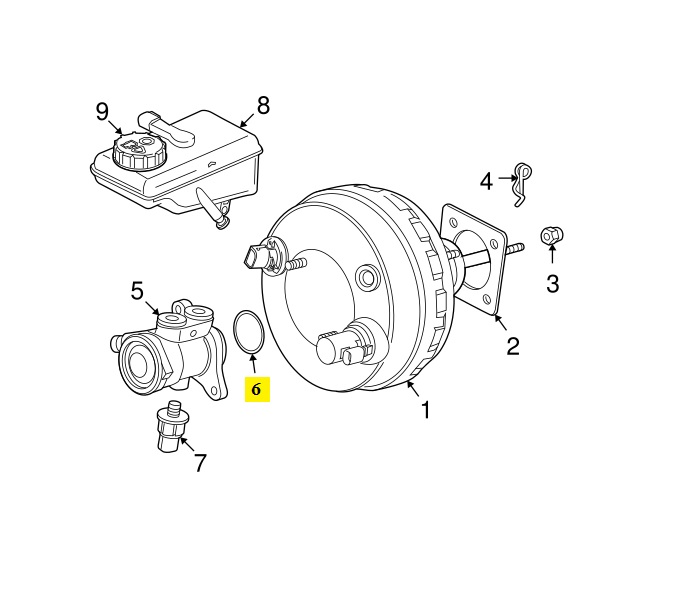 9
8
4
3
5
2
6
1
7