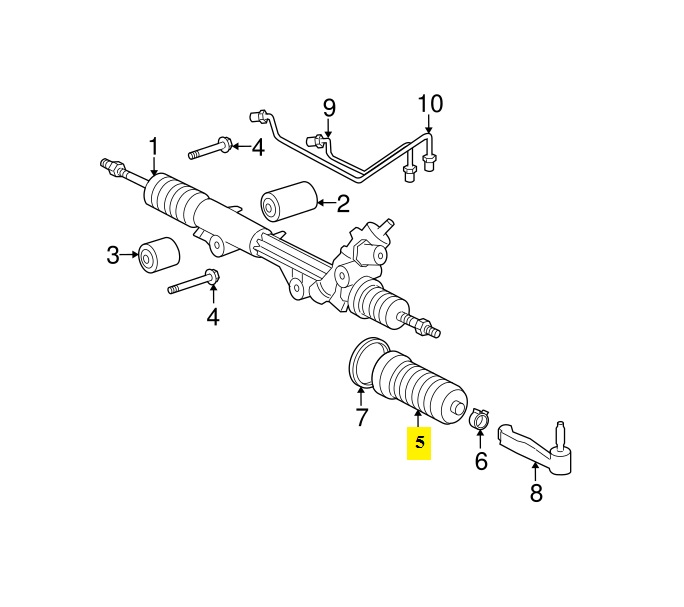 9
10
1
4
2
3
4
7
5
6
8