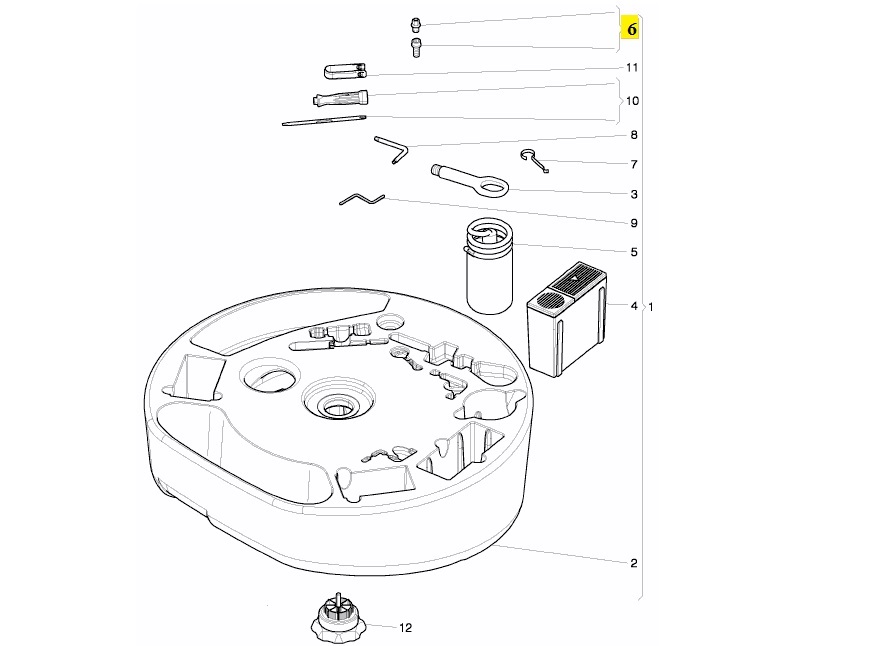 6
11
10
8
7
3
9
5
4
1
2
12