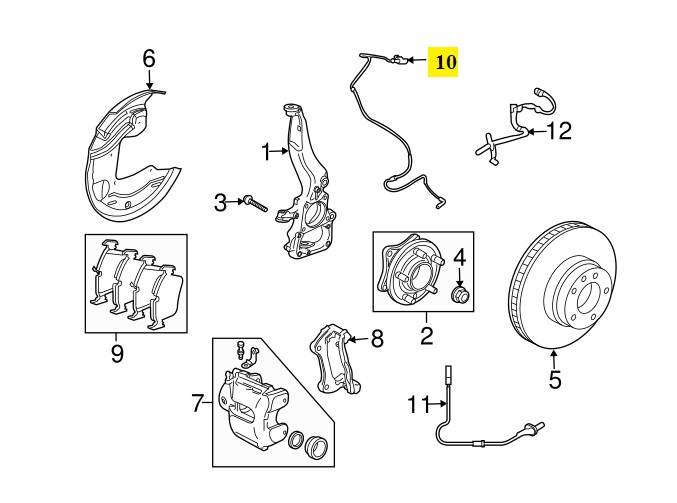 6
10
12
1
3
4
9
2
8
5
7
11