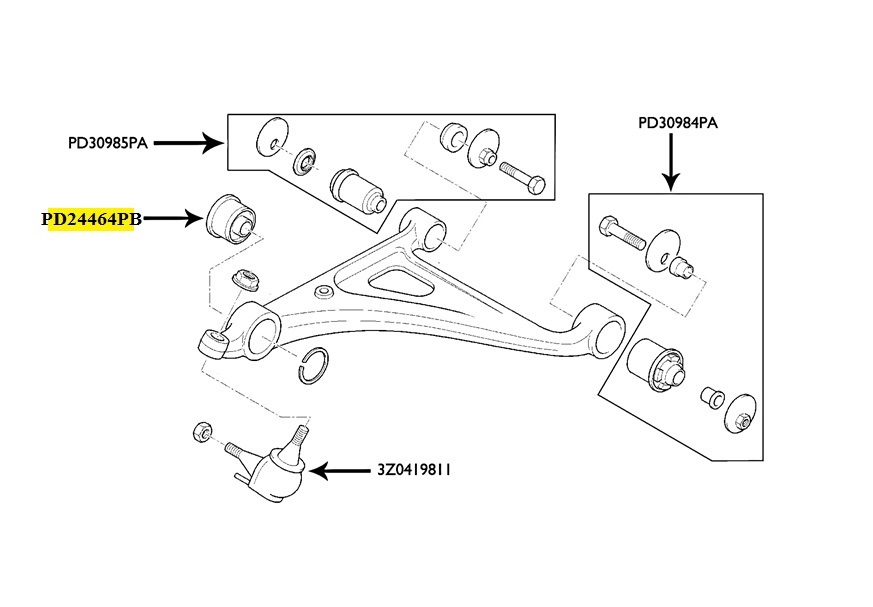 PD30985PA

PD30984PA

PD24464PB

3Z0419811