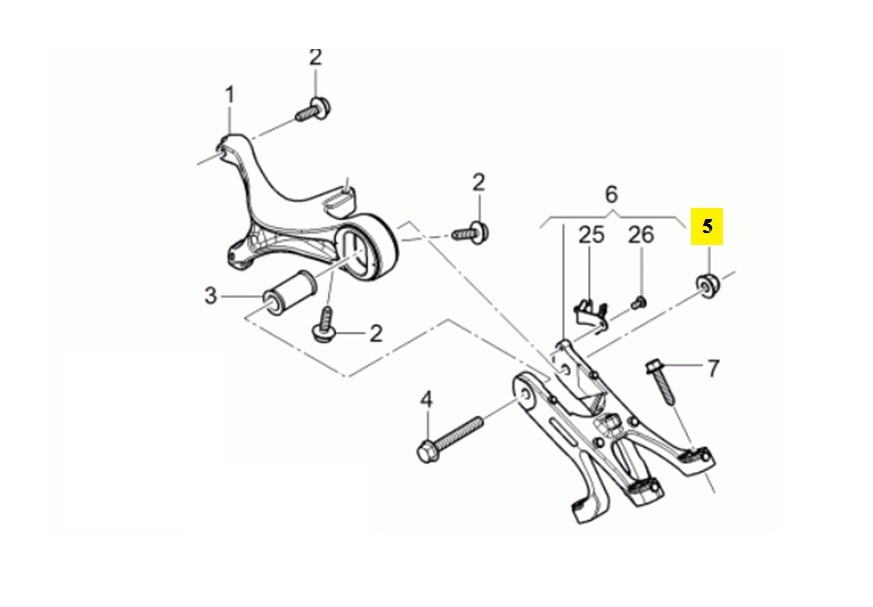 2
1
2
6
5
25
26
3
2
7
4