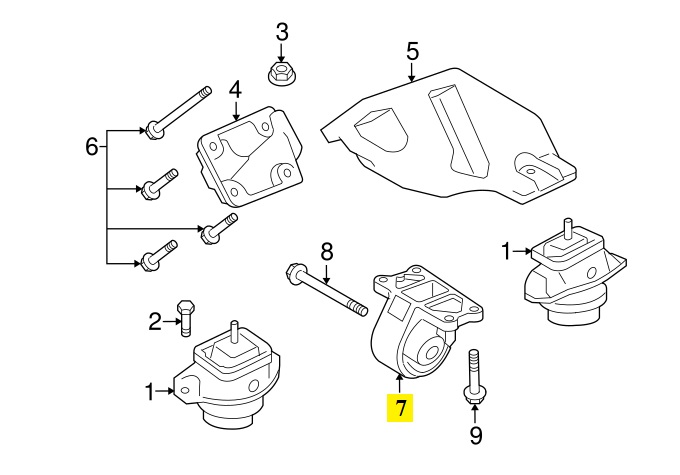 3
5
4
6
8
1
2
1
7
9