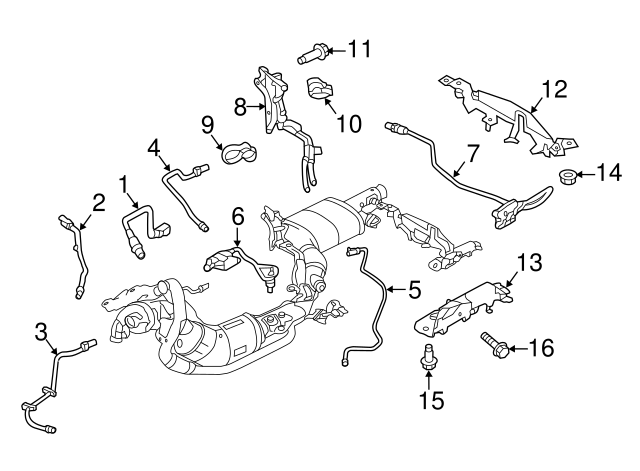 11
12
8
10
9
4
7
14
1
2
6
13
5
3
16
15