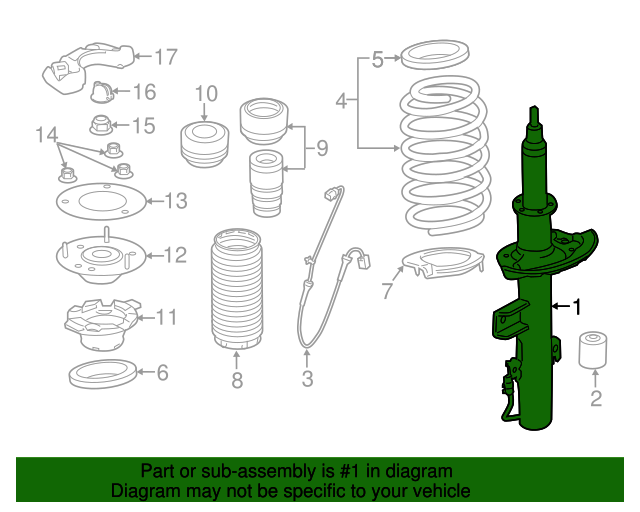 17
16
15
14
13
12
11
6
10
9
8
3
5
4
7
1
2

Part or sub-assembly is #1 in diagram
Diagram may not be specific to your vehicle