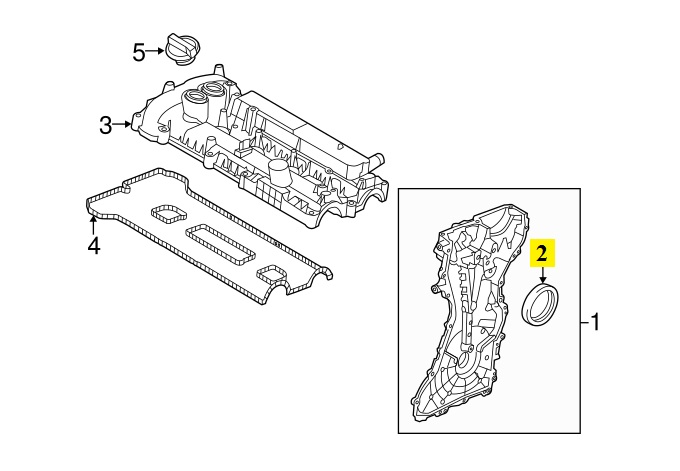 5
3
4
2
1