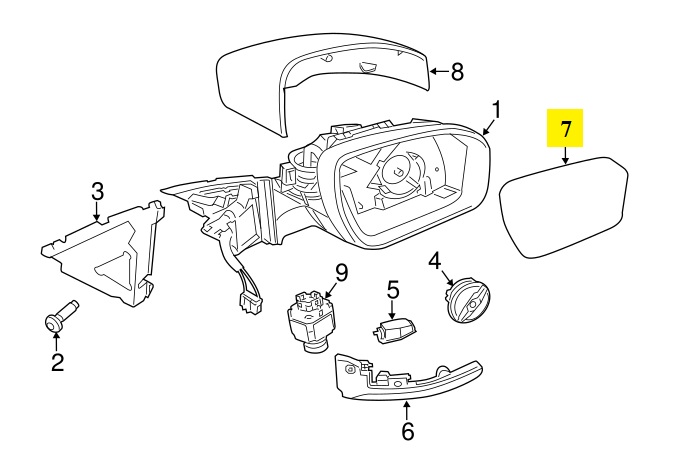 8
1
7
3
9
4
5
2
6