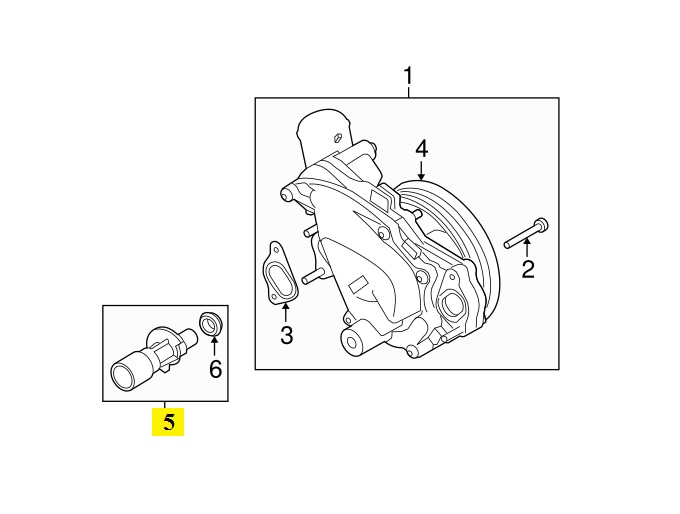 1
4
2
3
6
5