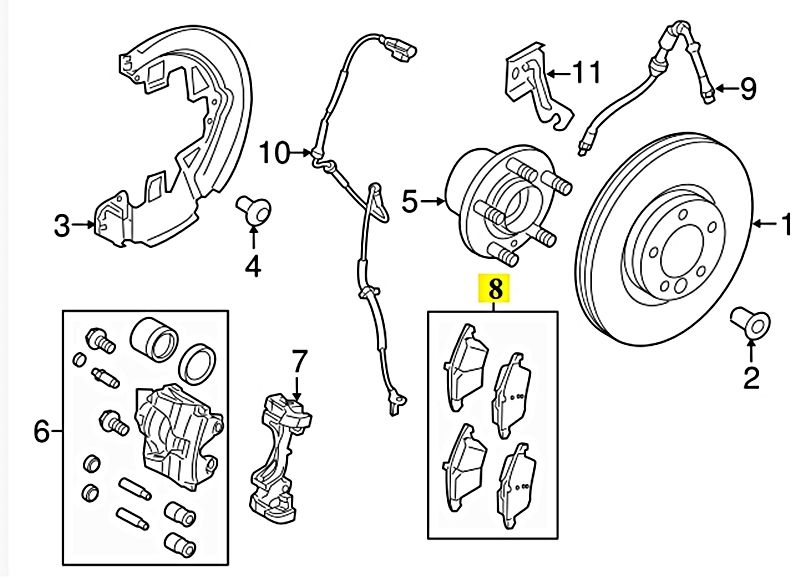 11
9
10
5
1
3
4
8
2
7
6