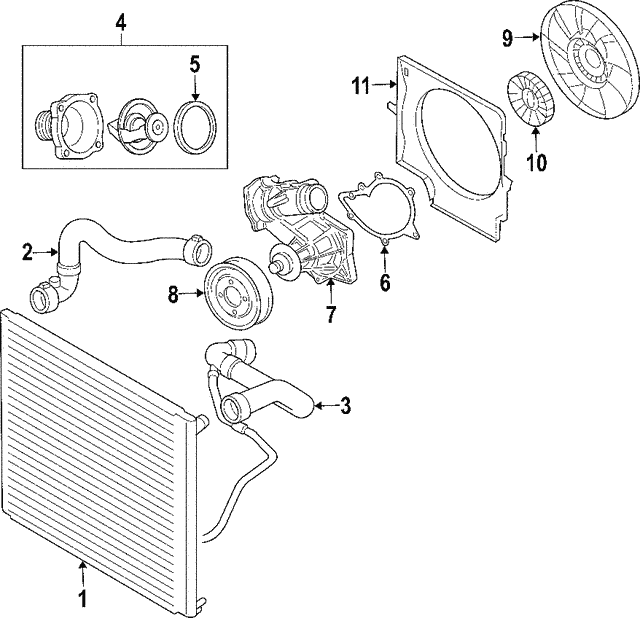 4
5
9
11
10
2
6
8
7
3
1