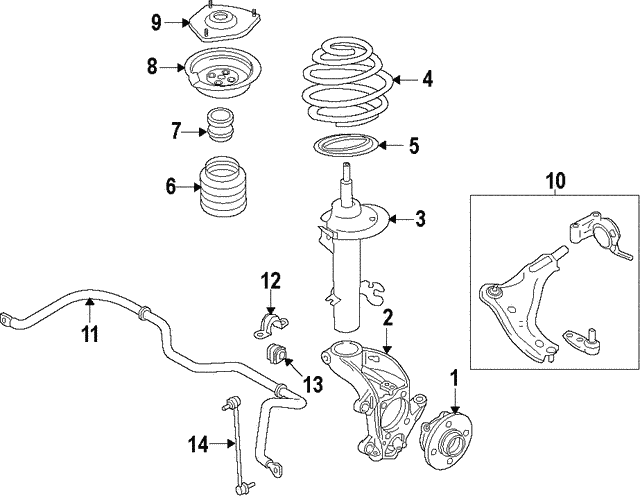 9
8
4
7
5
6
10
3
12
11
2
13
1
14