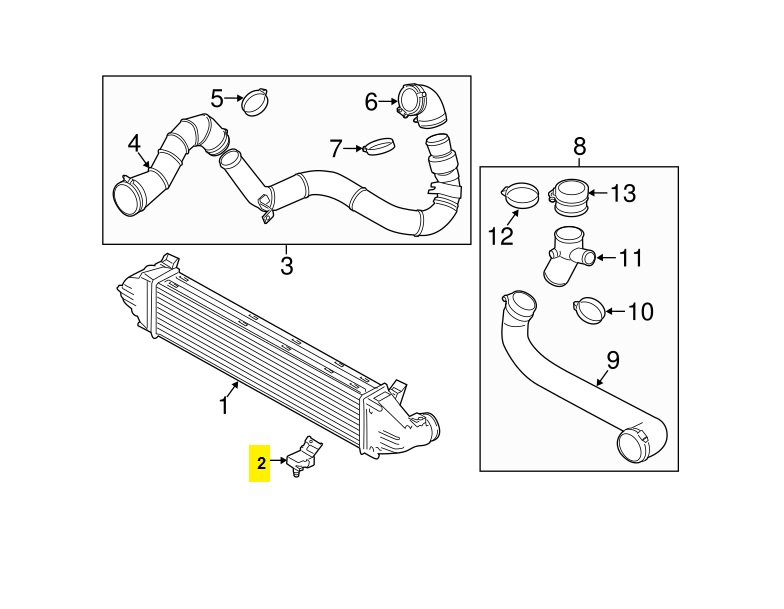 5
6
4
7
3
8
13
12
11
10
9
1
2