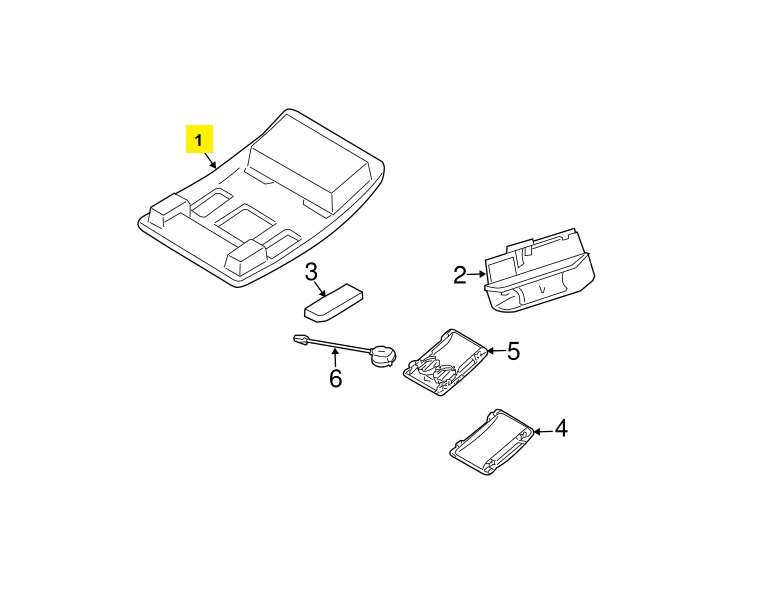 1
3
2
5
6
4