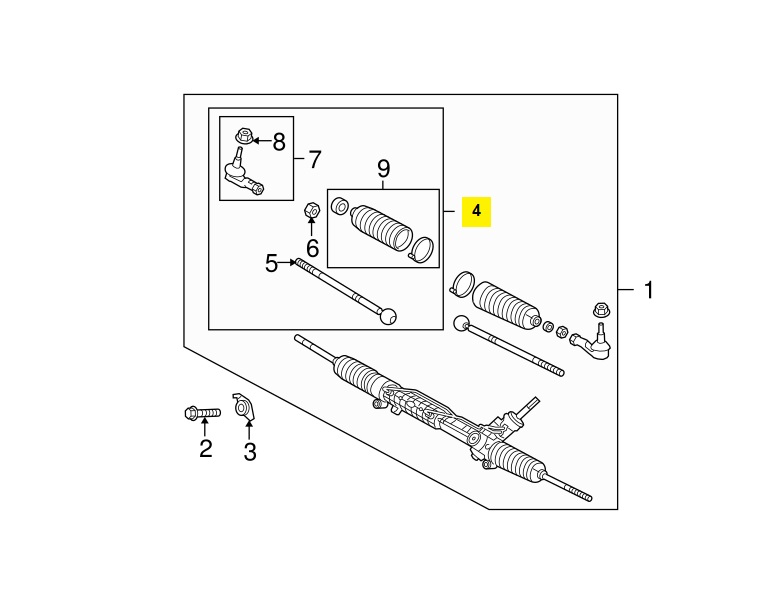 8
7
9
4
6
5
1
2
3