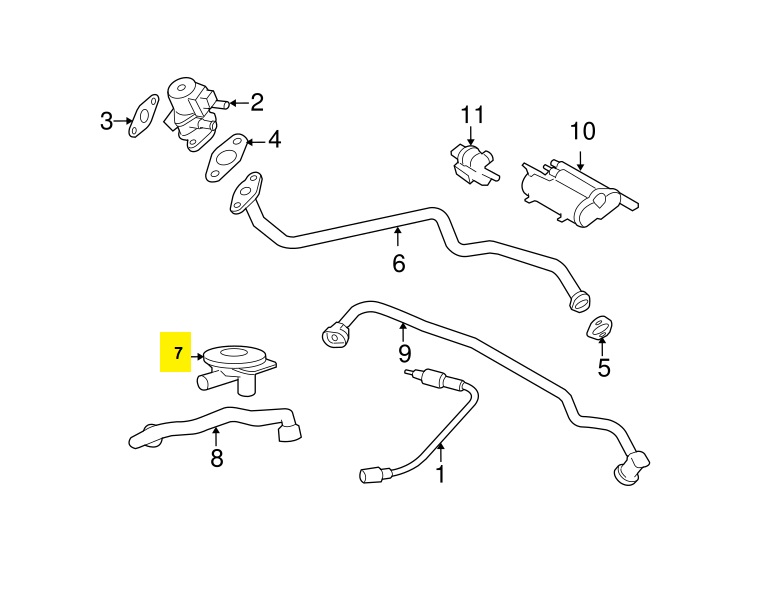 3
2
4
11
10
6
7
9
5
8
1