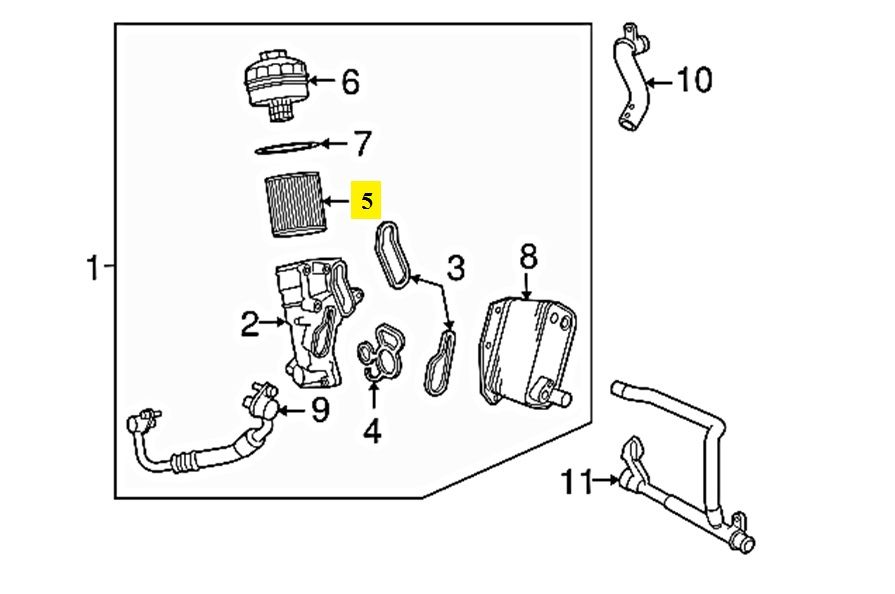 6
10
7
5
1
3
8
2
9
4
11