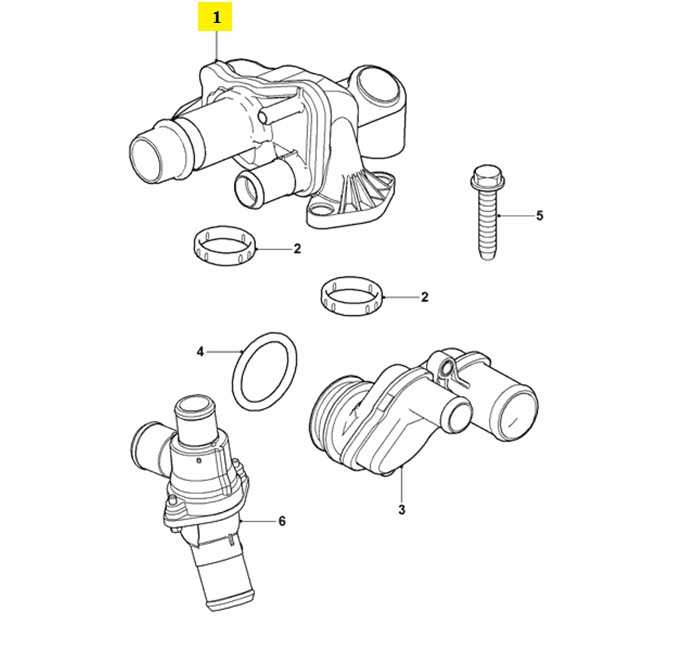 1
5
2
2
4
3
6