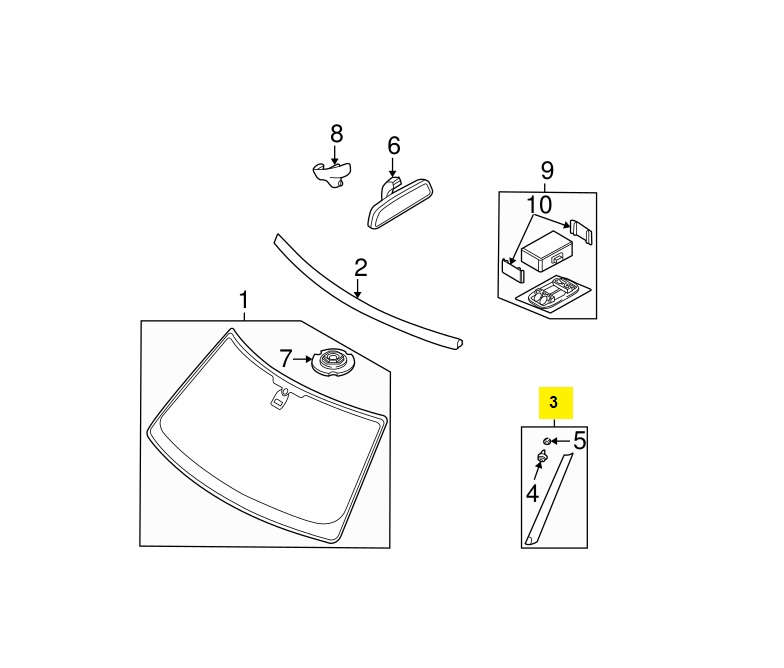 8
6
9
10
2
1
7
3
5
4