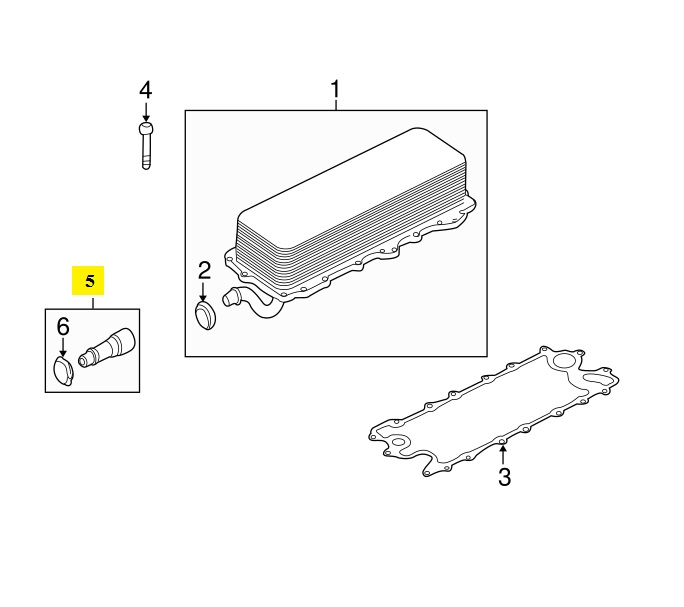 4

1

2

5

6

3