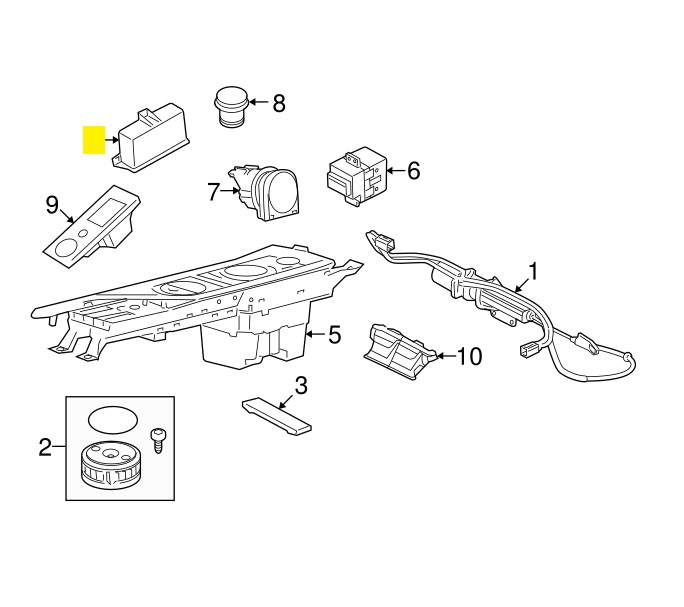 8
6
7
9
1
5
10
3
2