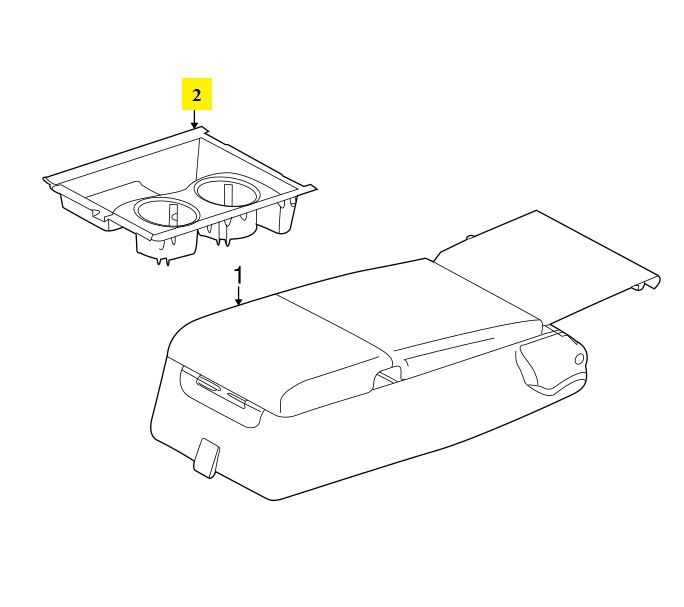 2

1