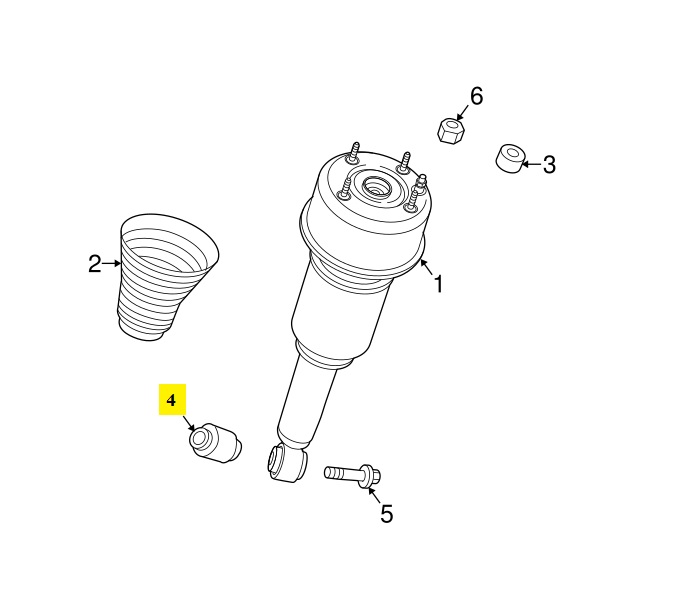 6
3
2
1
4
5