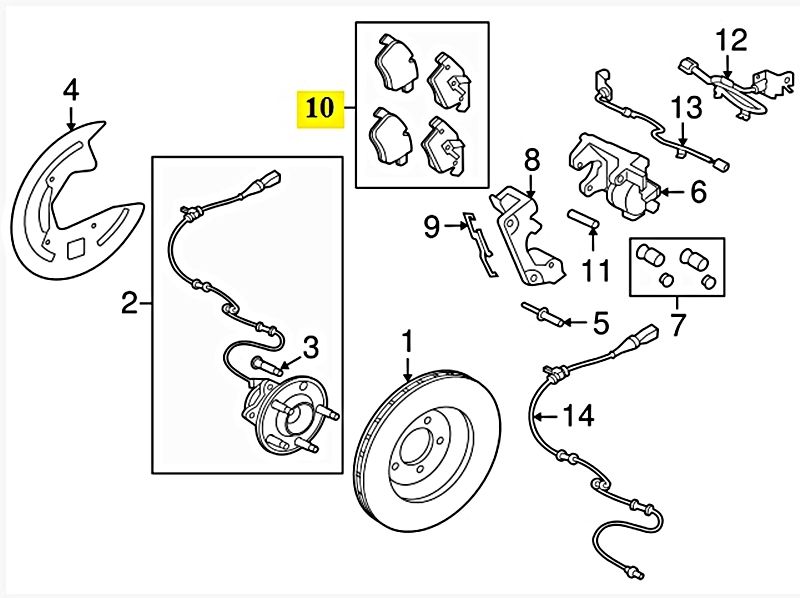 4
10
12
13
8
6
9
11
2
7
5
3
1
14