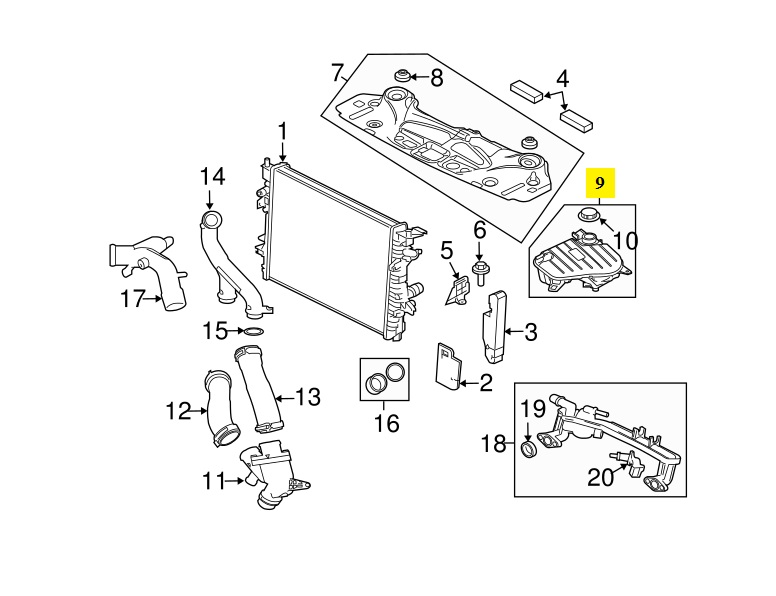 7
8
4
1
14
9
10
6
5
17
3
15
2
13
12
16
19
18
20
11