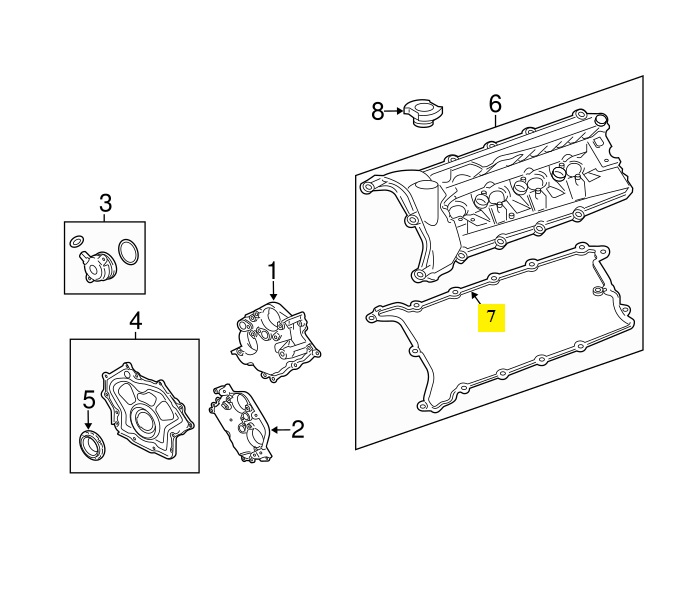 8
6
3
1
7
4
5
2