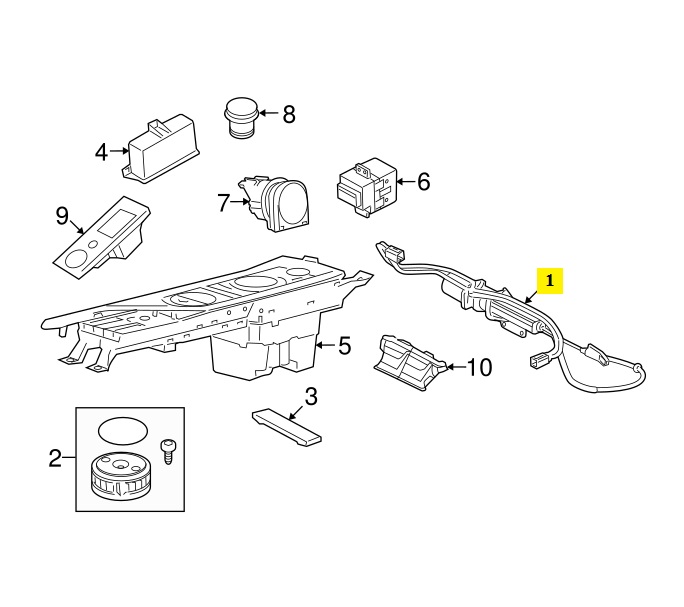 8
4
6
7
9
1
5
10
3
2