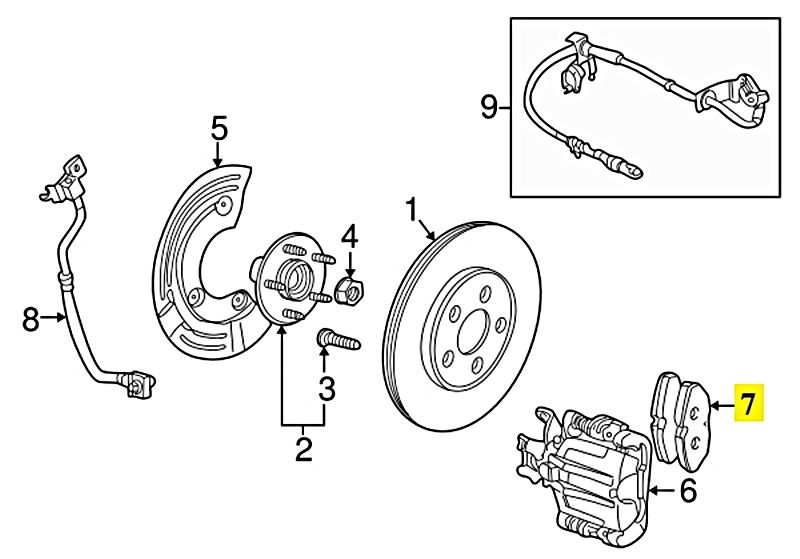 9
5
1
4
8
3
2
7
6