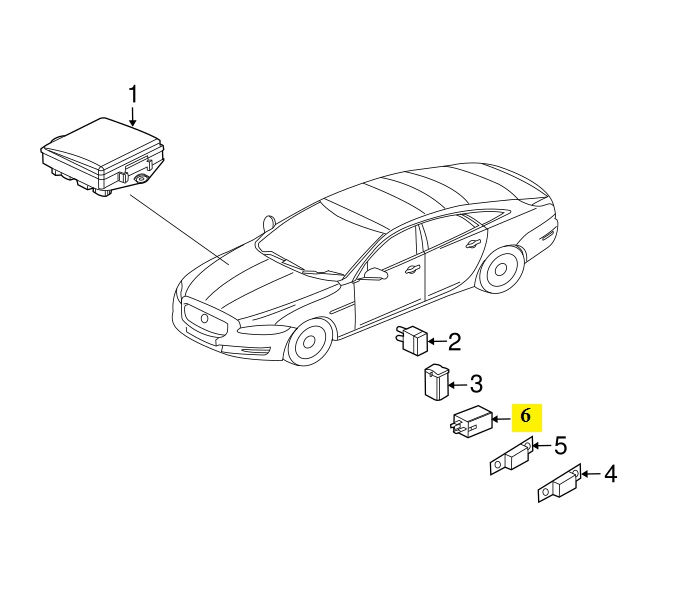 1
2
3
6
5
4