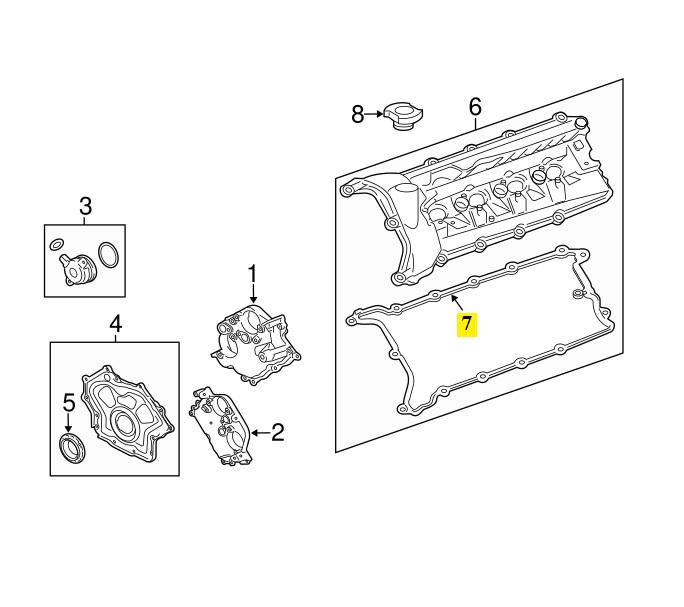 8
6
3
1
7
4
5
2