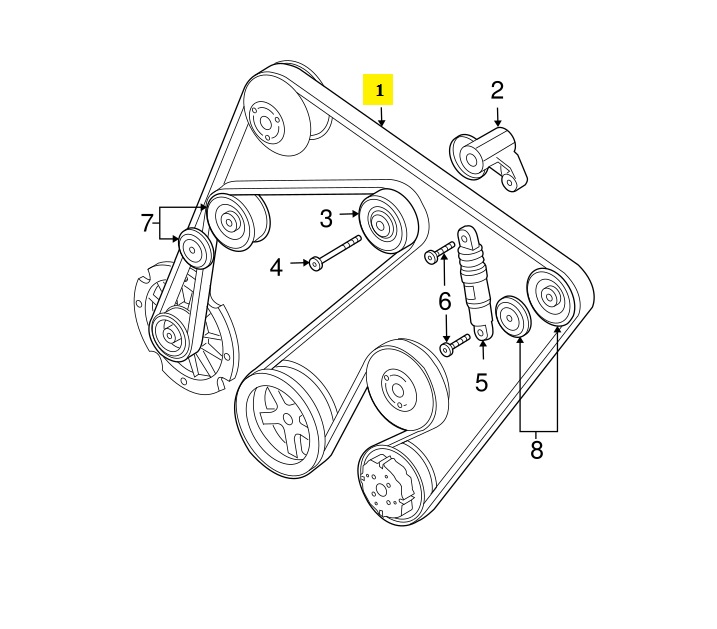 1
2
7
3
4
6
5
8