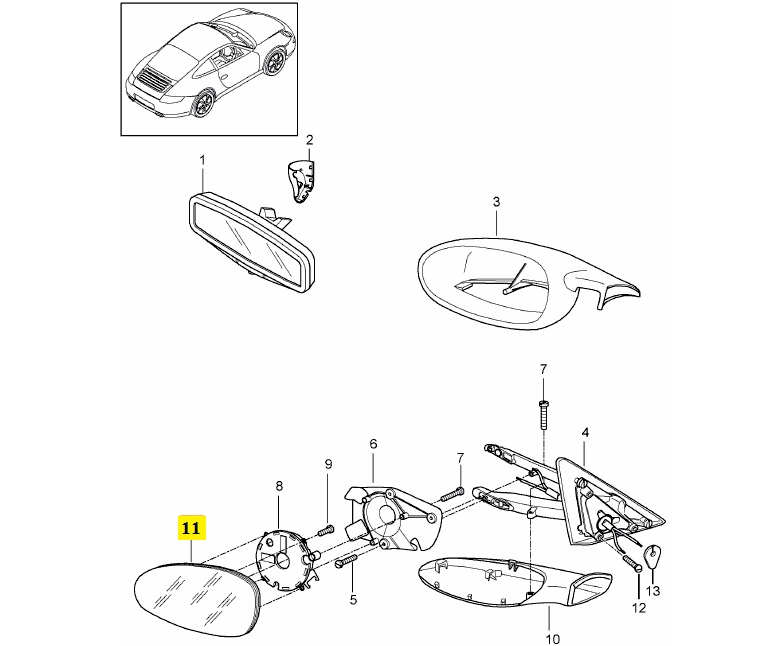 1
2
3
7
4
6
7
9
8
11
5
10
12
13