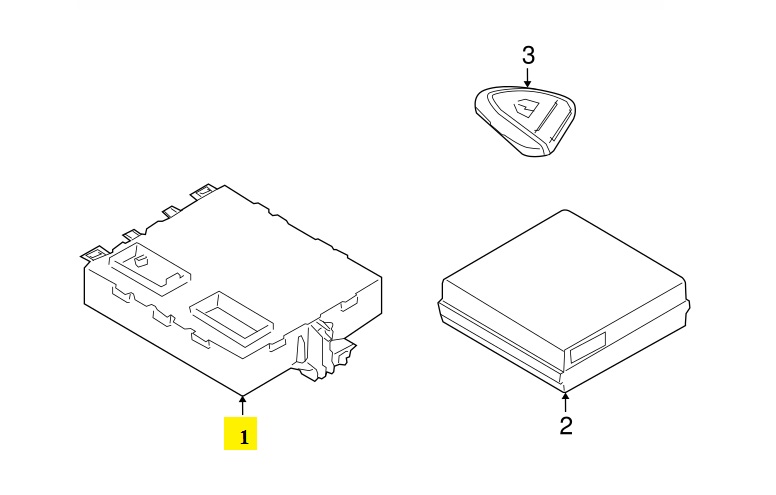 3

1

2