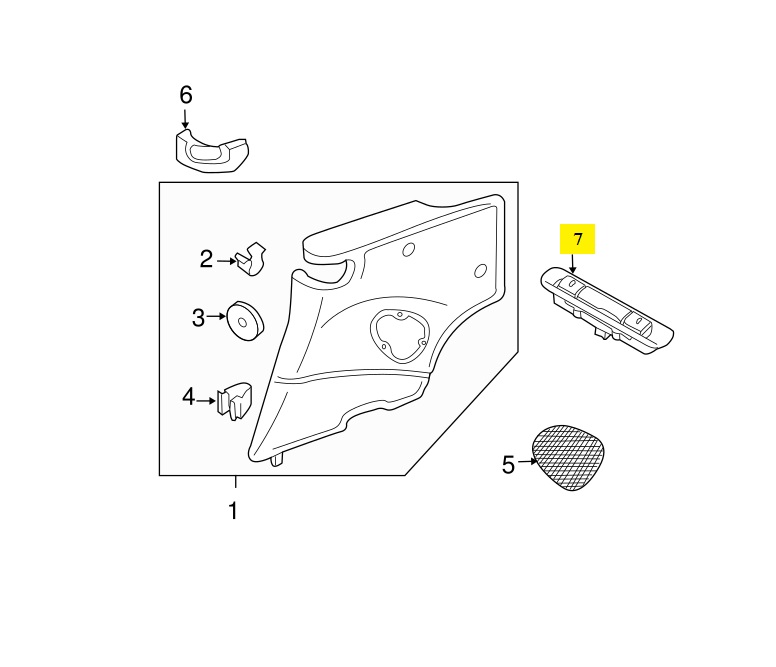 6
2
3
4
7
5
1