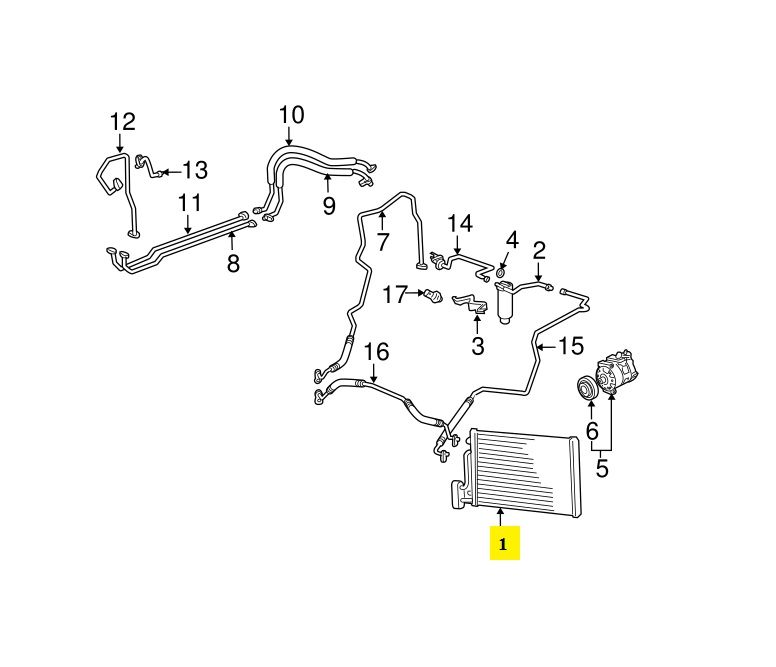 12
13
10
9
11
8
7
14
4
2
17
3
15
16
6
5
1