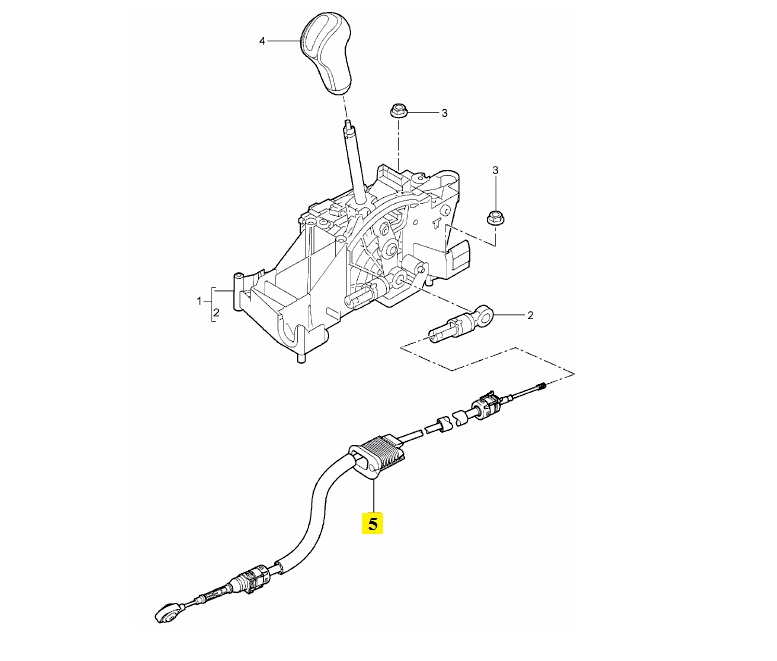 4
3
3
1
2
2
5