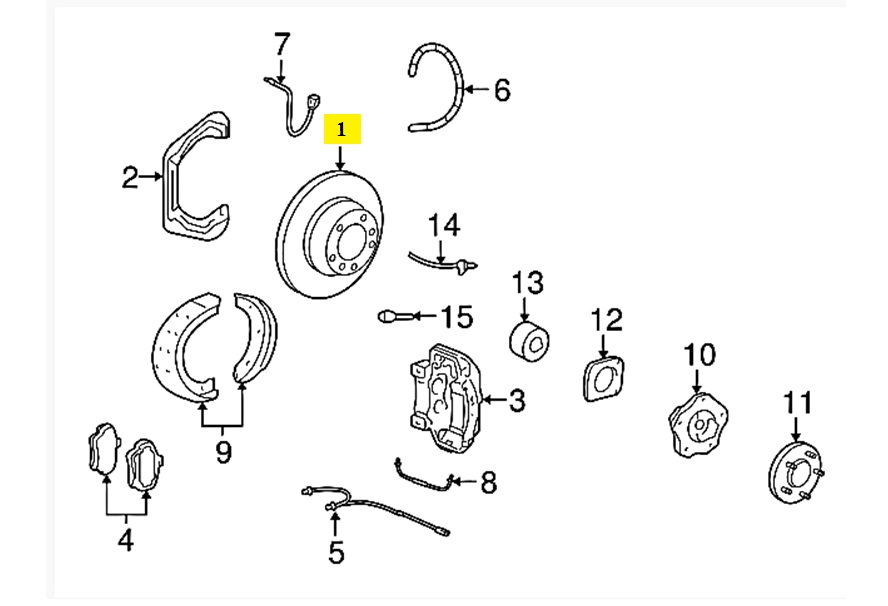 7
6
1
2
14
13
15
12
10
3
11
9
8
4
5