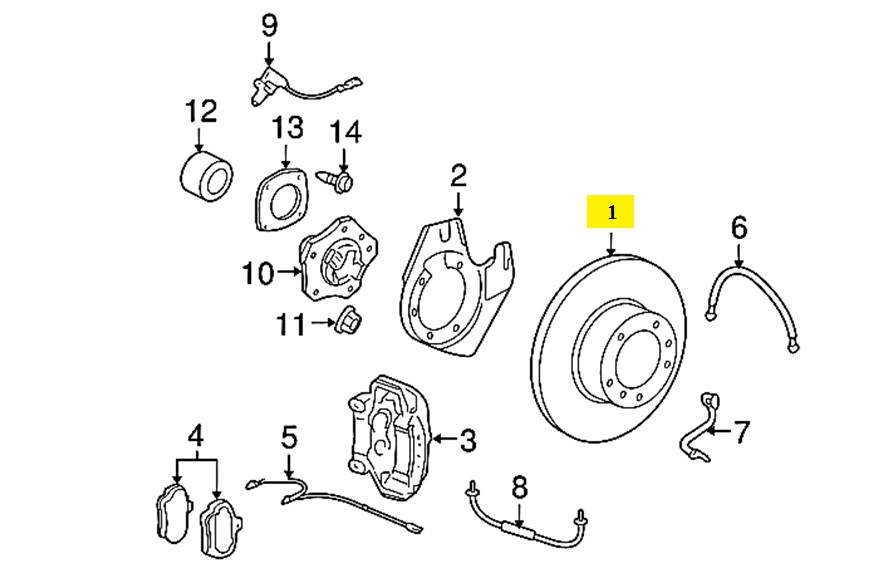 9
12
13
14
2
1
6
10
11
3
7
4
5
8