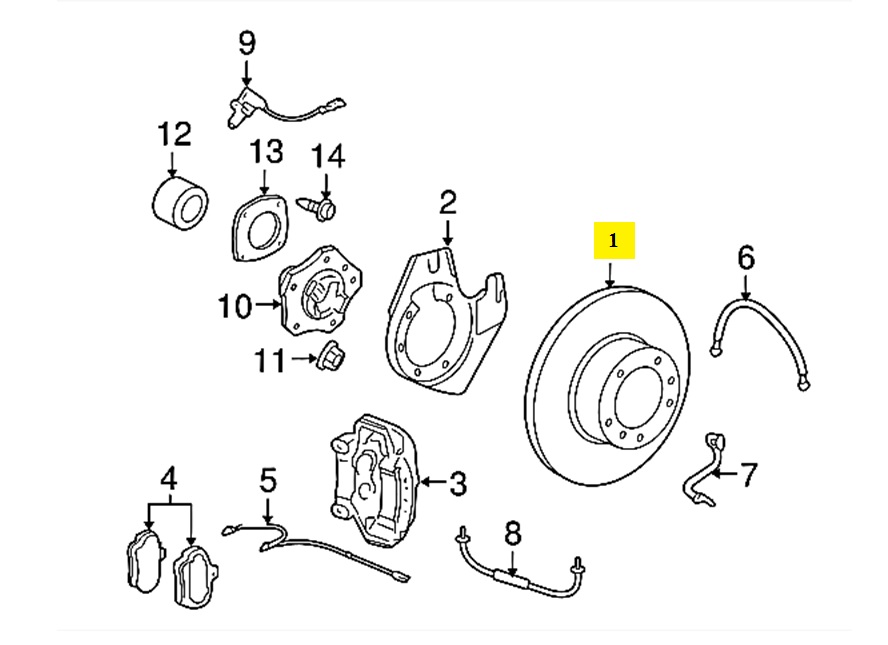 9
12
13
14
2
1
6
10
11
3
7
4
5
8