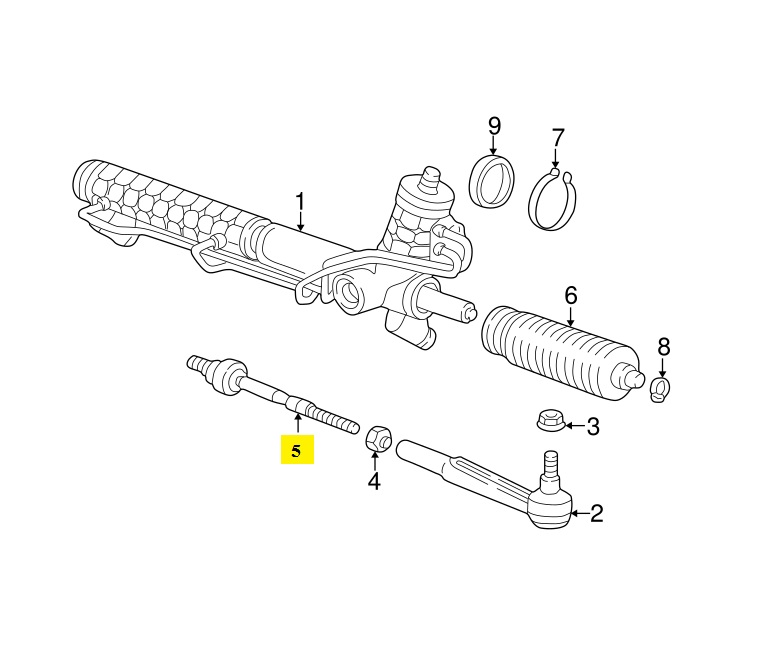 9
7
1
6
8
3
5
4
2