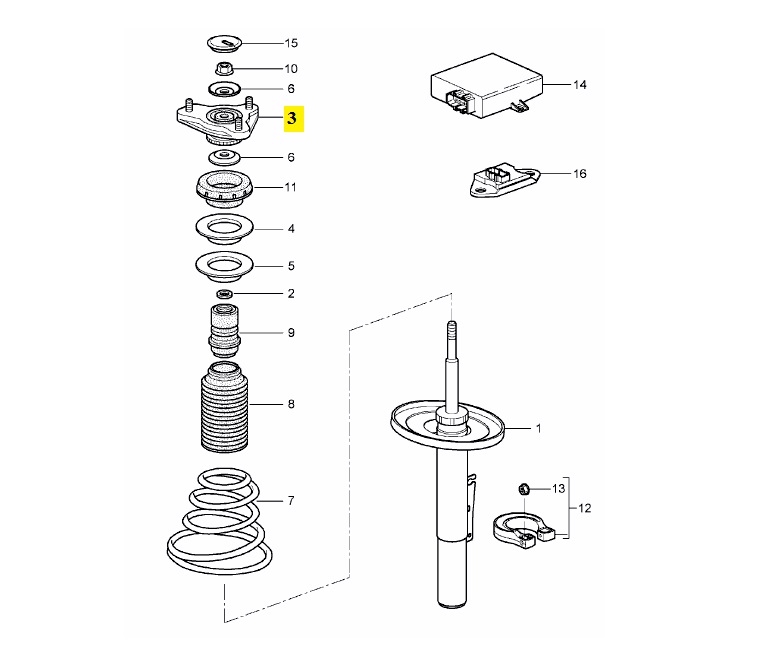 15
10
6
3
6
11
4
5
2
9
8
7
14
16
1
13
12