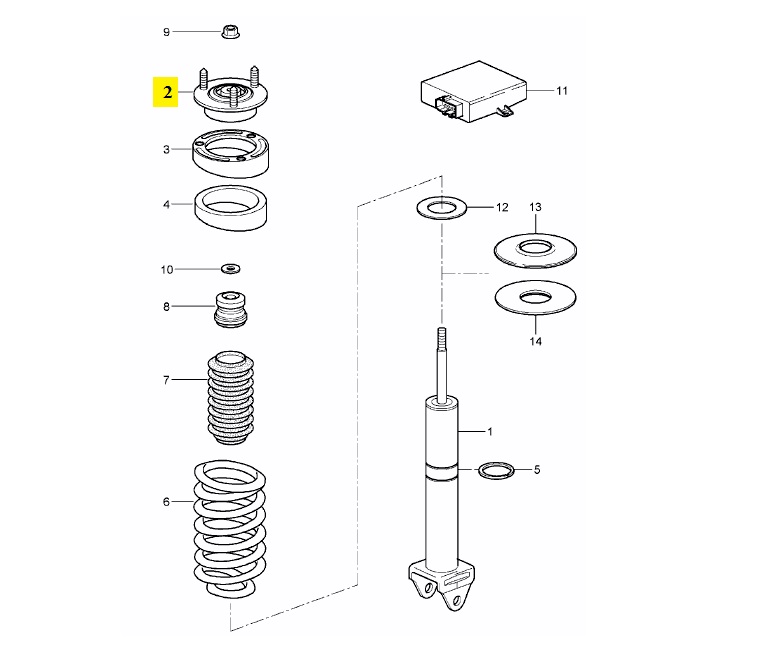 9
2
3
4
10
8
7
6
11
12
13
14
1
5