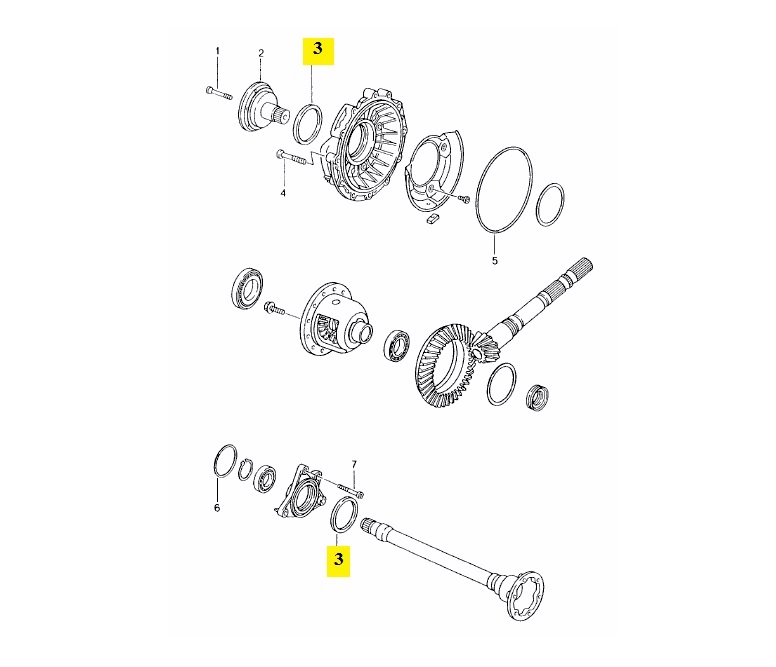 1
2
3
4
5
6
7
3