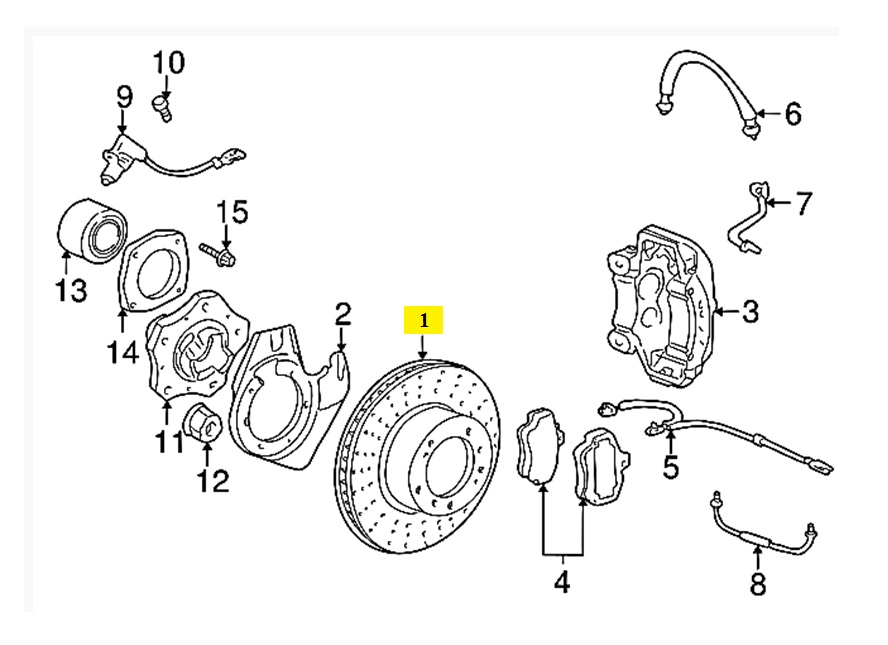 10
9
6
7
15
13
14
2
1
3
11
12
5
4
8