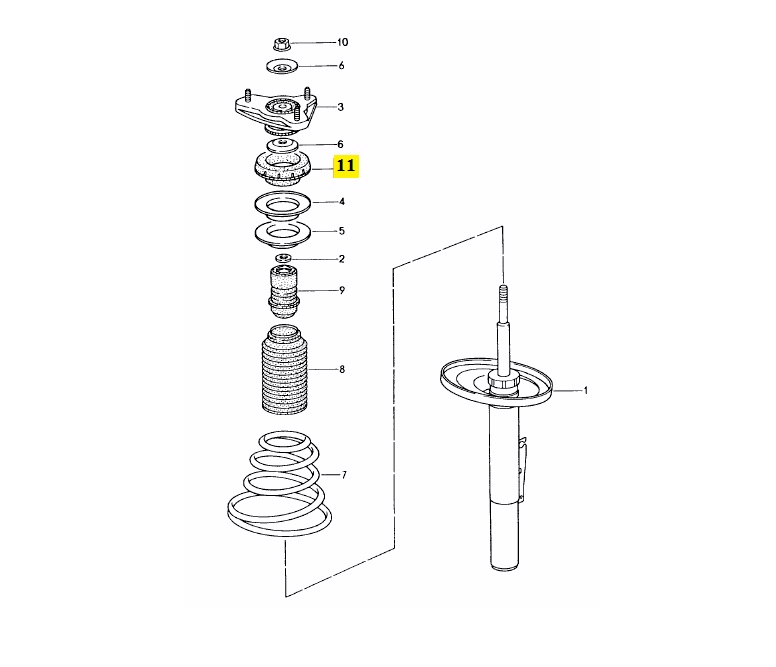 10
6
3
6
11
4
5
2
9
8
7
1